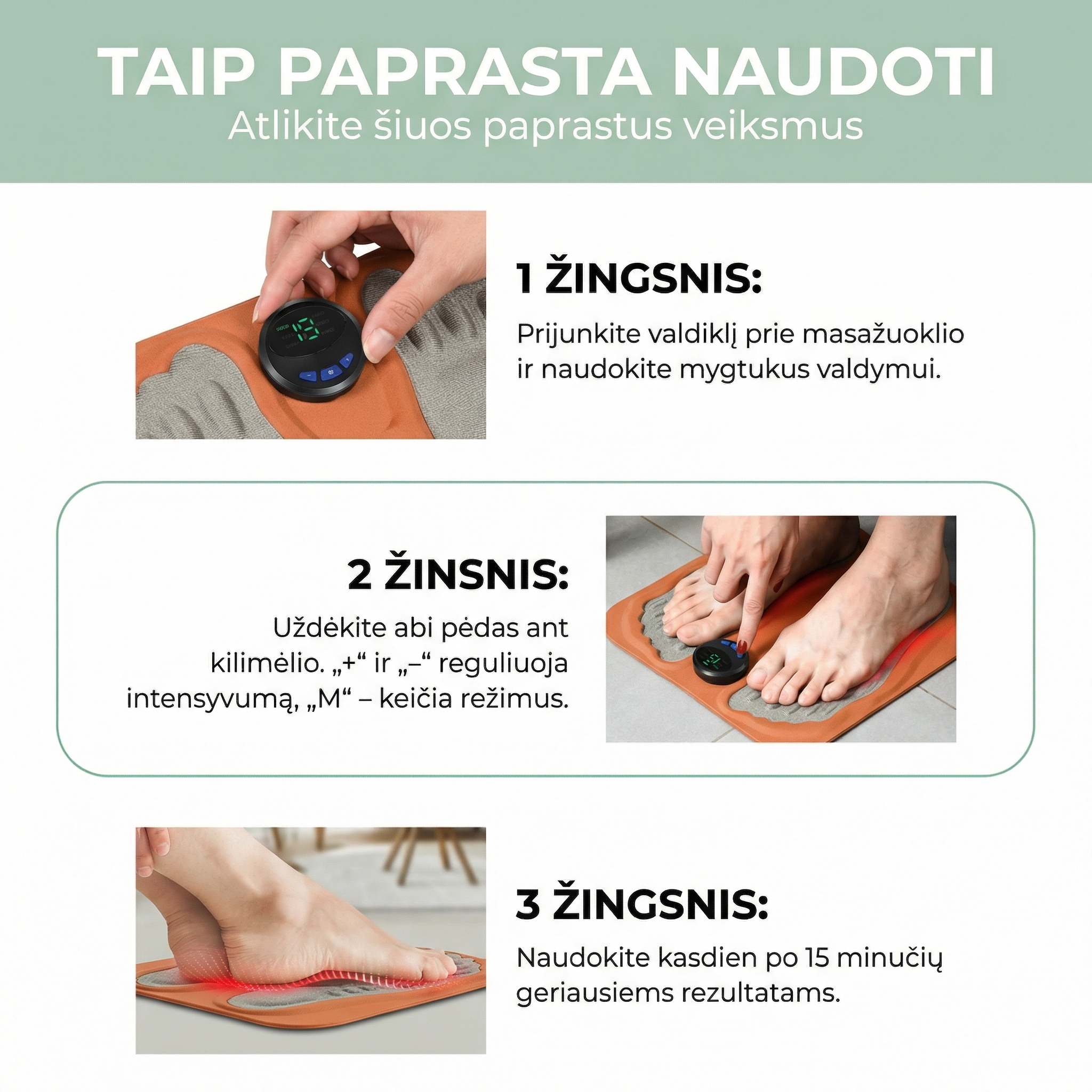 TAIP PAPRASTA NAUDOTI
Atlikite šiuos paprastus veiksmus

1 ŽINGSNIS:
Prijunkite valdiklį prie masažuoklio ir naudokite mygtukus valdymui.

2 ŽINSNIS:
Uždėkite abi pėdas ant kilimėlio. „+“ ir „–“ reguliuoja intensyvumą, „M“ – keičia režimus.

3 ŽINGSNIS:
Naudokite kasdien po 15 minučių geriausiems rezultatams.